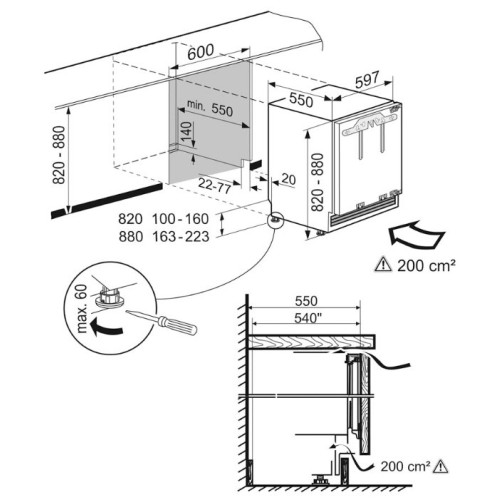 600
597
550
min. 550
140
820 - 880
820 - 880
22-77
20
820 100-160
880 163-223
200 cm²
max. 60
550
540"
200 cm²