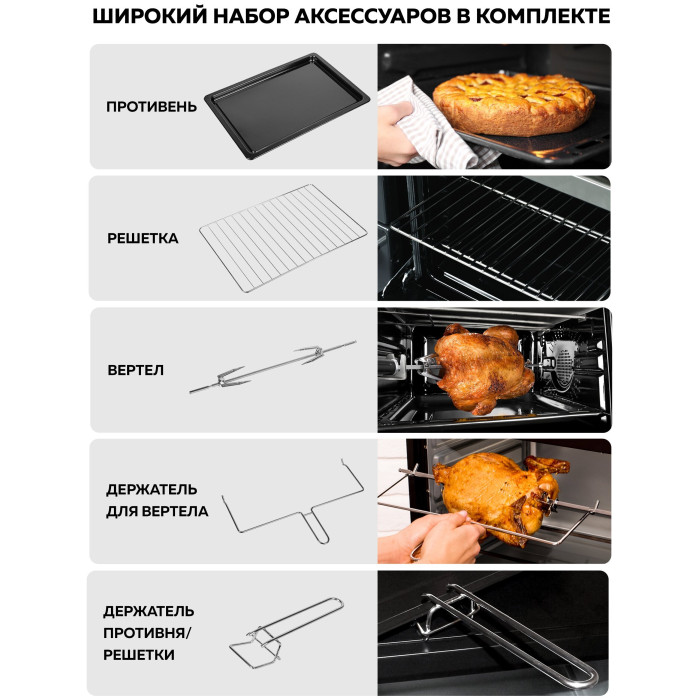 ШИРОКИЙ НАБОР АКСЕССУАРОВ В КОМПЛЕКТЕ

ПРОТИВЕНЬ

РЕШЕТКА

ВЕРТЕЛ

ДЕРЖАТЕЛЬ ДЛЯ ВЕРТЕЛА

ДЕРЖАТЕЛЬ ПРОТИВНЯ/ РЕШЕТКИ