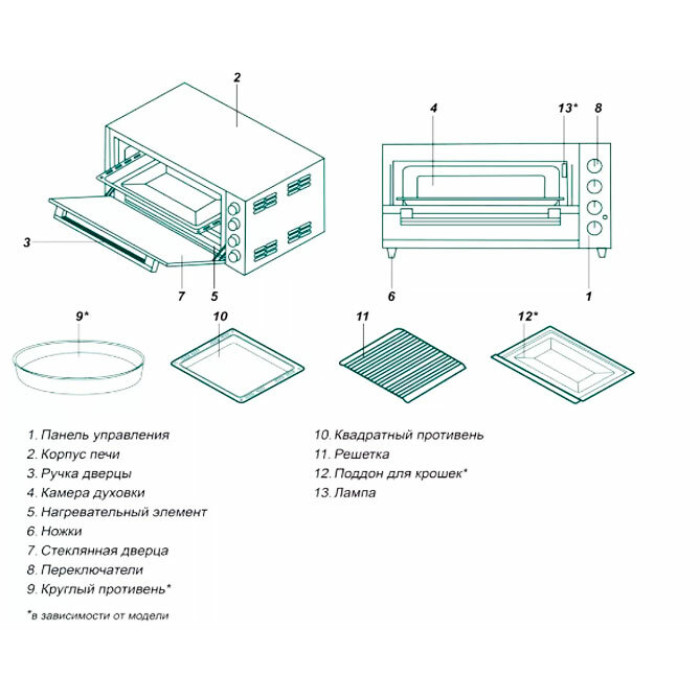 2

4

13*

8

3

7

5

6

1

9*

10

11

12*

1. Панель управления
2. Корпус печи
3. Ручка дверцы
4. Камера духовки
5. Нагревательный элемент
6. Ножки
7. Стеклянная дверца
8. Переключатели
9. Круглый противень*

10. Квадратный противень
11. Решетка
12. Поддон для крошек*
13. Лампа

*в зависимости от модели