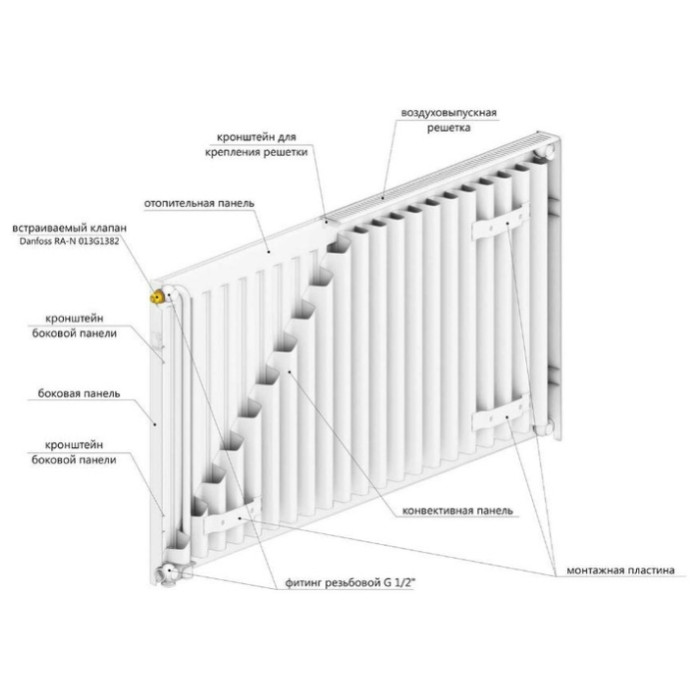 воздуховыпускная решетка

кронштейн для крепления решетки

отопительная панель

встраиваемый клапан
Danfoss RA-N 013G1382

кронштейн боковой панели

боковая панель

кронштейн боковой панели

конвективная панель

монтажная пластина

фитинг резьбовой G 1/2"