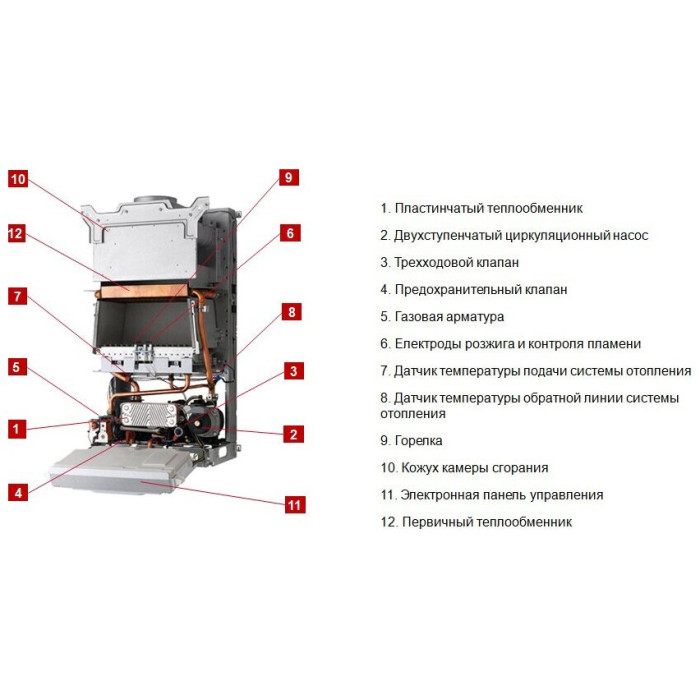 10
9
12
6
7
8
5
3
1
2
4
11

1. Пластинчатый теплообменник
2. Двухступенчатый циркуляционный насос
3. Трехходовой клапан
4. Предохранительный клапан
5. Газовая арматура
6. Електроды розжига и контроля пламени
7. Датчик температуры подачи системы отопления
8. Датчик температуры обратной линии системы отопления
9. Горелка
10. Кожух камеры сгорания
11. Электронная панель управления
12. Первичный теплообменник