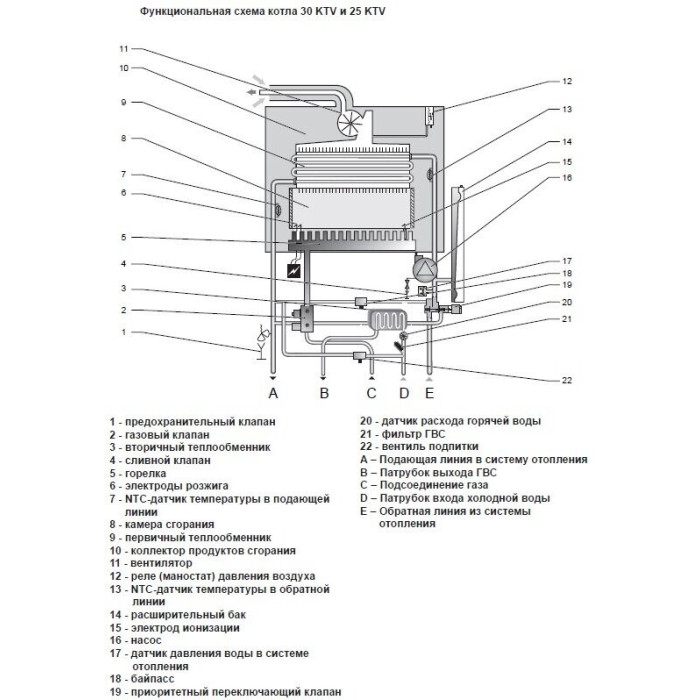 Функциональная схема котла 30 KTV и 25 KTV

11
10
9
8
7
6
5
4
3
2
1
12
13
14
15
16
17
18
19
20
21
22
A B C D E

1 - предохранительный клапан
2 - газовый клапан
3 - вторичный теплообменник
4 - сливной клапан
5 - горелка
6 - электроды розжига
7 - NTC-датчик температуры в подающей линии
8 - камера сгорания
9 - первичный теплообменник
10 - коллектор продуктов сгорания
11 - вентилятор
12 - реле (маностат) давления воздуха
13 - NTC-датчик температуры в обратной линии
14 - расширительный бак
15 - электрод ионизации
16 - насос
17 - датчик давления воды в системе отопления
18 - байпасс
19 - приоритетный переключающий клапан

20 - датчик расхода горячей воды
21 - фильтр ГВС
22 - вентиль подпитки
A – Подающая линия в систему отопления
B – Патрубок выхода ГВС
C – Подсоединение газа
D – Патрубок входа холодной воды
E – Обратная линия из системы отопления