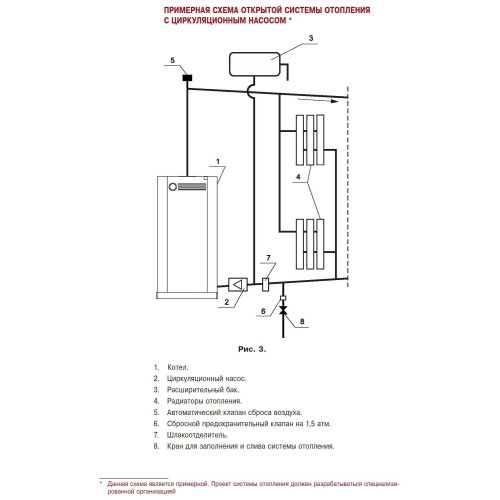 ПРИМЕРНАЯ СХЕМА ОТКРЫТОЙ СИСТЕМЫ ОТОПЛЕНИЯ С ЦИРКУЛЯЦИОННЫМ НАСОСОМ *

3

5

1

4

7

2

6

8

Рис. 3.

1. Котел.
2. Циркуляционный насос.
3. Расширительный бак.
4. Радиаторы отопления.
5. Автоматический клапан сброса воздуха.
6. Сбросной предохранительный клапан на 1,5 атм.
7. Шлакоотделитель.
8. Кран для заполнения и слива системы отопления.

* Данная схема является примерной. Проект системы отопления должен разрабатываться специализированной организацией