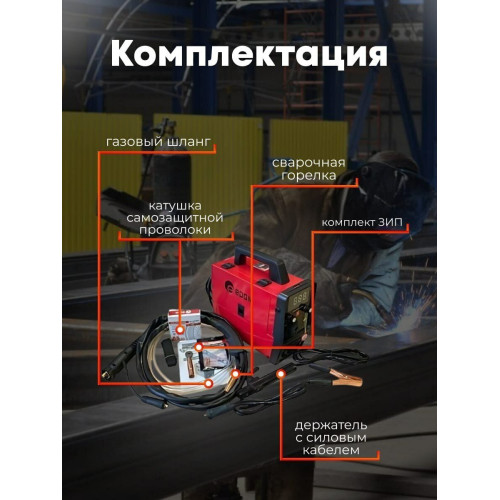 Комплектация

газовый шланг

сварочная горелка

катушка самозащитной проволоки

комплект ЗИП

держатель с силовым кабелем