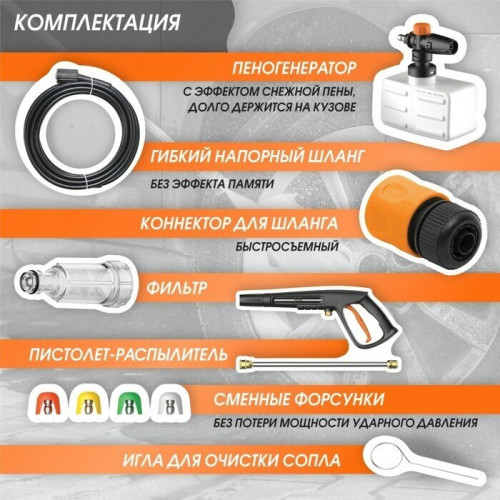 КОМПЛЕКТАЦИЯ

ПЕНОГЕНЕРАТОР

С ЭФФЕКТОМ СНЕЖНОЙ ПЕНЫ, ДОЛГО ДЕРЖИТСЯ НА КУЗОВЕ

ГИБКИЙ НАПОРНЫЙ ШЛАНГ

БЕЗ ЭФФЕКТА ПАМЯТИ

КОННЕКТОР ДЛЯ ШЛАНГА

БЫСТРОСЪЕМНЫЙ

ФИЛЬТР

ПИСТОЛЕТ-РАСПЫЛИТЕЛЬ

СМЕННЫЕ ФОРСУНКИ

БЕЗ ПОТЕРИ МОЩНОСТИ УДАРНОГО ДАВЛЕНИЯ

ИГЛА ДЛЯ ОЧИСТКИ СОПЛА