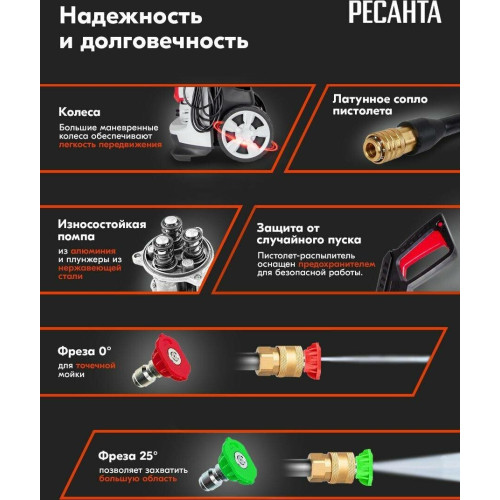 Надежность и долговечность

РЕСАНТА

Колеса

Большие маневренные колеса обеспечивают легкость передвижения

Латунное сопло пистолета

Износостойкая помпа

из алюминия и плунжеры из нержавеющей стали

Защита от случайного пуска

Пистолет-распылитель оснащен предохранителем для безопасной работы.

Фреза 0°

для точечной мойки

Фреза 25°

позволяет захватить большую область