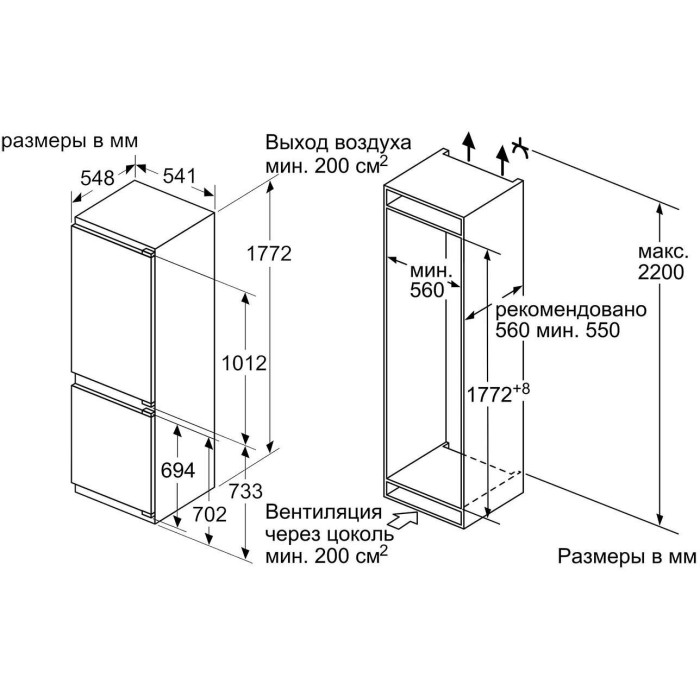 размеры в мм

548
541

Выход воздуха мин. 200 см$^2$

1772

1012

694
702
733

Вентиляция через цоколь мин. 200 см$^2$

мин. 560

рекомендовано 560 мин. 550

$1772^{+8}$

макс. 2200

Размеры в мм