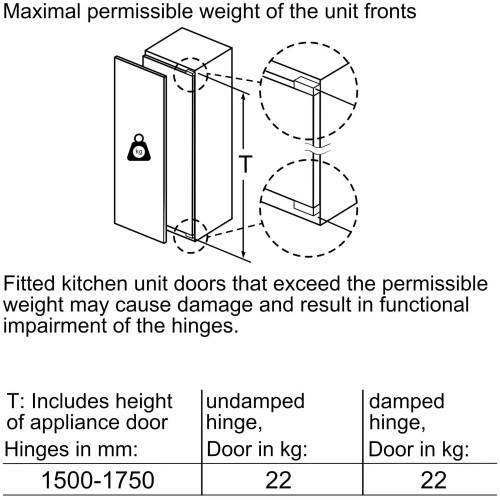 Maximal permissible weight of the unit fronts

kg

T

Fitted kitchen unit doors that exceed the permissible weight may cause damage and result in functional impairment of the hinges.

| T: Includes height of appliance door Hinges in mm: | undamped hinge, Door in kg: | damped hinge, Door in kg: |
|---|---|---|
| 1500-1750 | 22 | 22 |