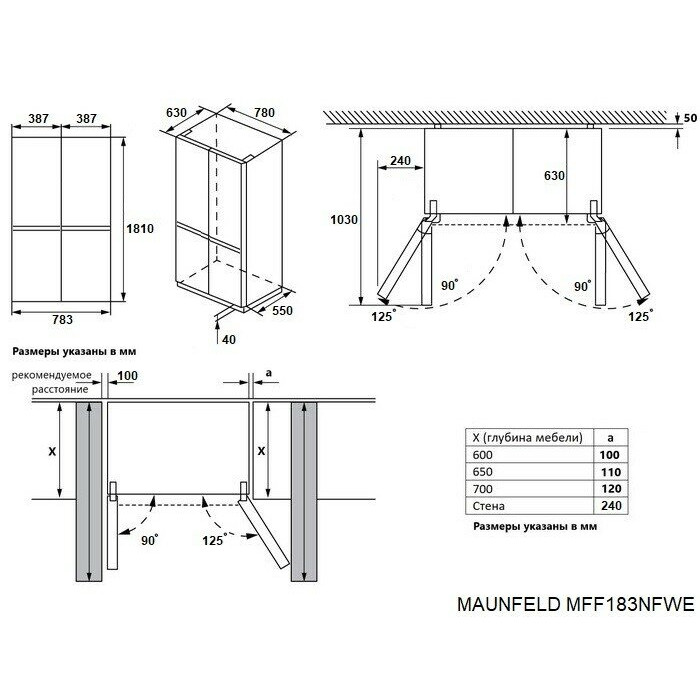 387 387
1810
783
630 780
550
40
50
240
630
1030
90°
90°
125°
125°

Размеры указаны в мм

рекомендуемое расстояние
100
a
X
X
90°
125°

| X (глубина мебели) | a |
|---|---|
| 600 | 100 |
| 650 | 110 |
| 700 | 120 |
| Стена | 240 |

Размеры указаны в мм

MAUNFELD MFF183NFWE