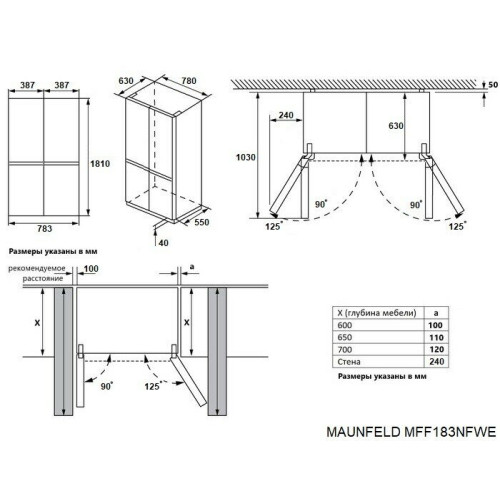 387 387
1810
783

630 780
550
40

50
240
630
1030
90°
90°
125°
125°

Размеры указаны в мм

рекомендуемое расстояние
100
a
X
X
90°
125°

| X (глубина мебели) | a |
|---|---|
| 600 | 100 |
| 650 | 110 |
| 700 | 120 |
| Стена | 240 |

Размеры указаны в мм

MAUNFELD MFF183NFWE