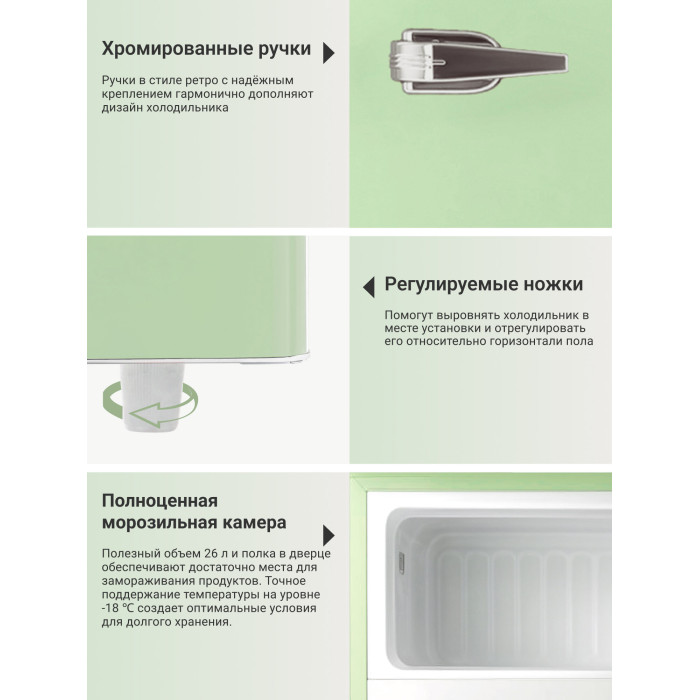 Хромированные ручки

Ручки в стиле ретро с надёжным креплением гармонично дополняют дизайн холодильника

Регулируемые ножки

Помогут выровнять холодильник в месте установки и отрегулировать его относительно горизонтали пола

Полноценная морозильная камера

Полезный объем 26 л и полка в дверце обеспечивают достаточно места для замораживания продуктов. Точное поддержание температуры на уровне -18 °С создает оптимальные условия для долгого хранения.