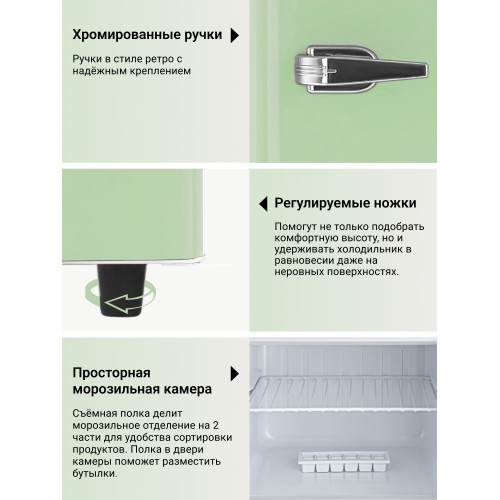 Хромированные ручки

Ручки в стиле ретро с надёжным креплением

Регулируемые ножки

Помогут не только подобрать комфортную высоту, но и удерживать холодильник в равновесии даже на неровных поверхностях.

Просторная морозильная камера

Съёмная полка делит морозильное отделение на 2 части для удобства сортировки продуктов. Полка в двери камеры поможет разместить бутылки.