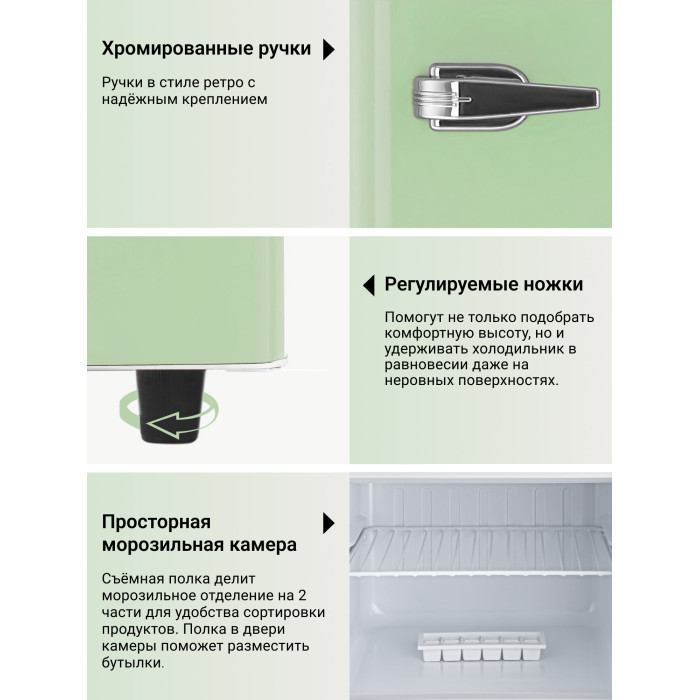 Хромированные ручки

Ручки в стиле ретро с надёжным креплением

Регулируемые ножки

Помогут не только подобрать комфортную высоту, но и удерживать холодильник в равновесии даже на неровных поверхностях.

Просторная морозильная камера

Съёмная полка делит морозильное отделение на 2 части для удобства сортировки продуктов. Полка в двери камеры поможет разместить бутылки.