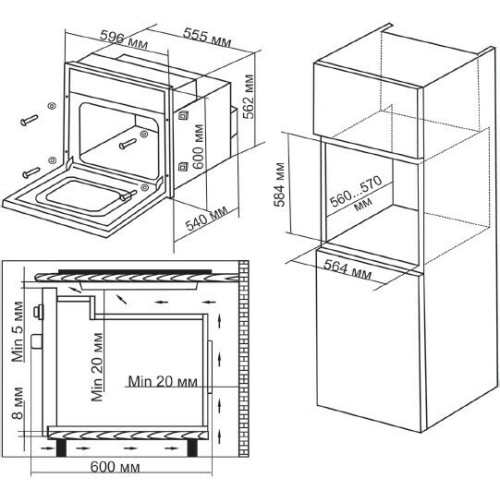 596 мм
555 мм
562 мм
600 мм
540 мм
584 мм
560...570 мм
564 мм
Min 5 мм
Min 20 мм
Min 20 мм
8 мм
600 мм