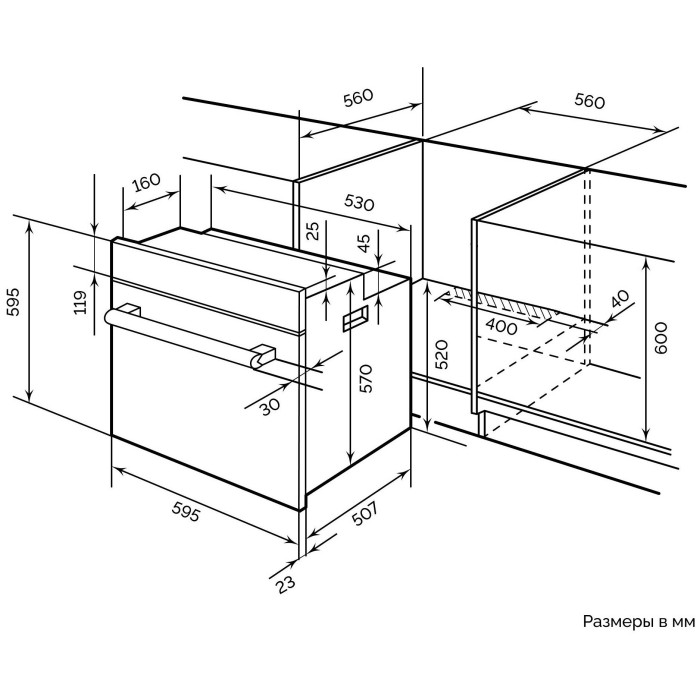 560
560
160
530
25
45
595
119
40
400
600
520
570
30
595
507
23

Размеры в мм