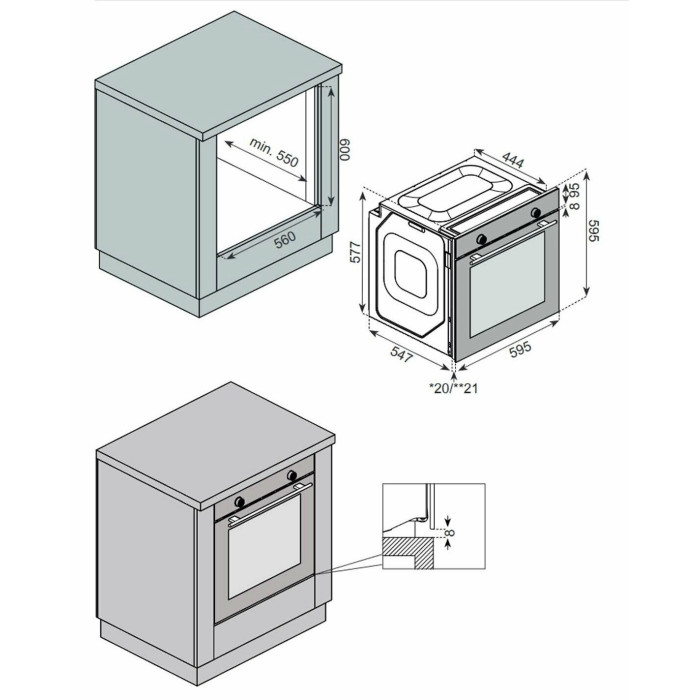 min. 550
600
560
444
95
8
595
577
547
595
*20/**21
8