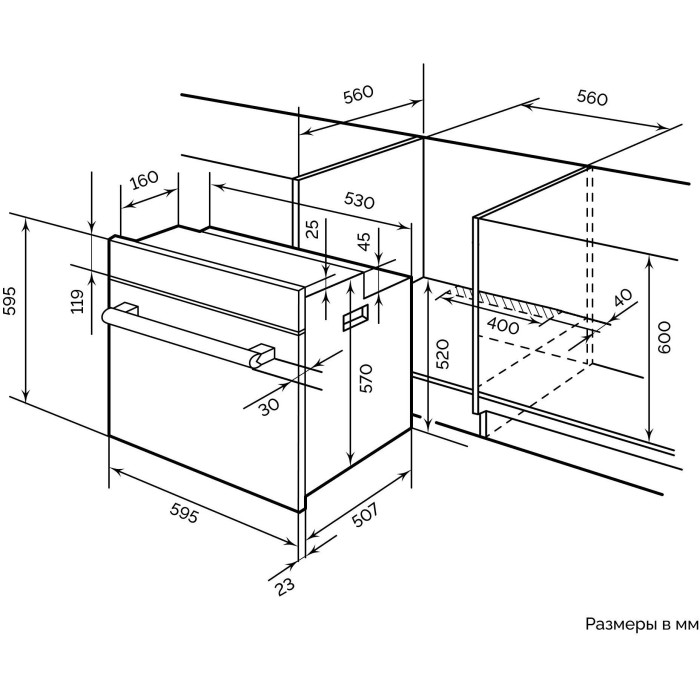 560
560
160
530
25
45
595
119
40
400
600
520
570
30
595
507
23
Размеры в мм