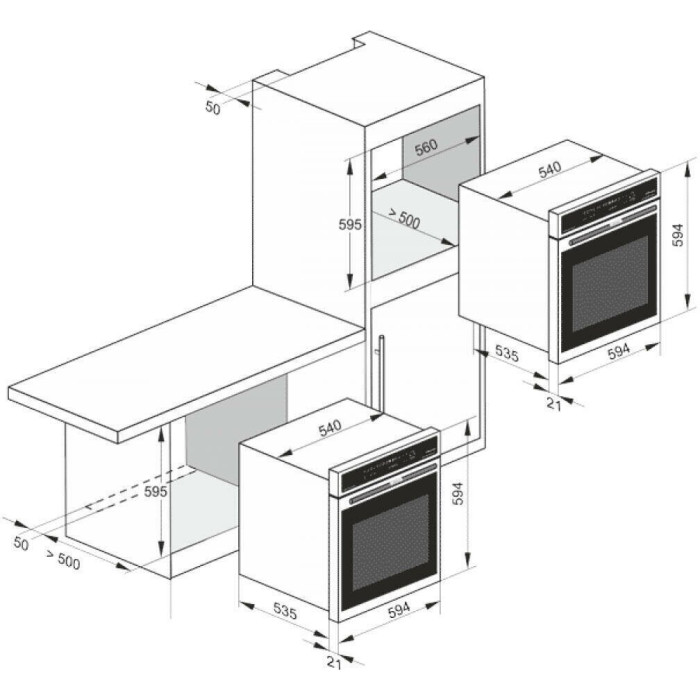 50
560
540
595
> 500
594
535
594
21
540
595
594
50
> 500
535
594
21