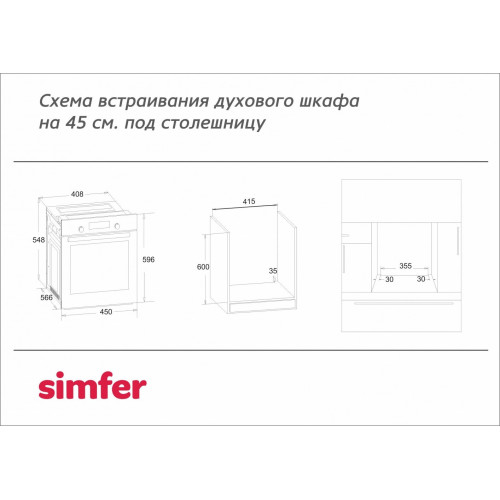 Схема встраивания духового шкафа на 45 см. под столешницу

408

548

596

566

450

415

600

35

355

30

30

simfer