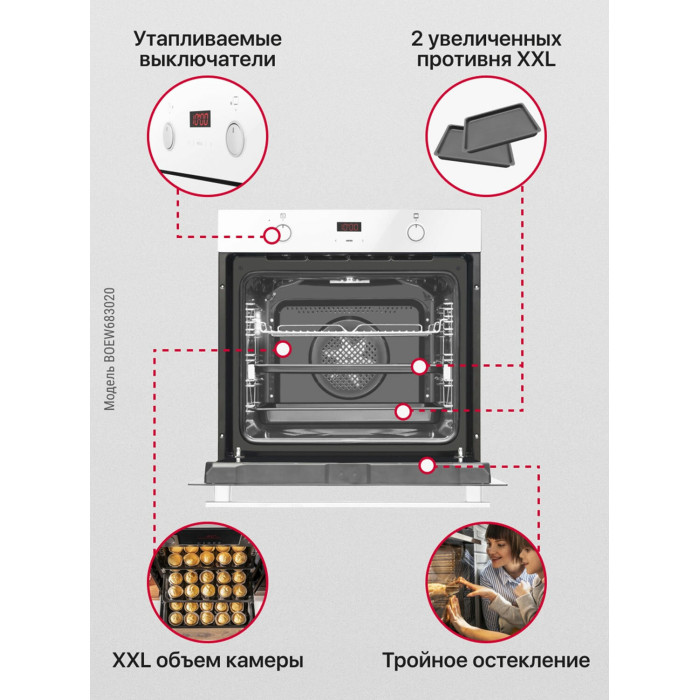 Утапливаемые выключатели

2 увеличенных противня XXL

Модель BOEW683020

XXL объем камеры

Тройное остекление