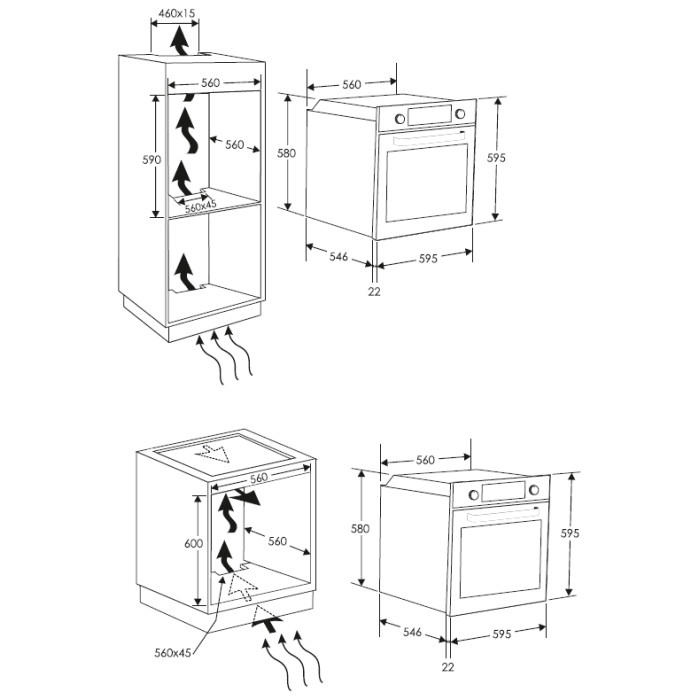 460x15
560
590
560
560x45
560
580
595
546
595
22

560
600
560
560x45
560
580
595
546
595
22