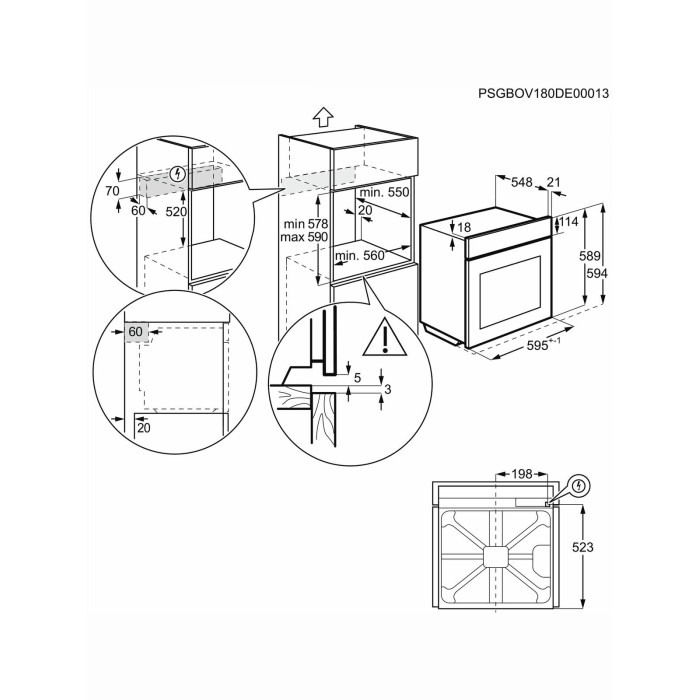 PSGBOV180DE00013

70
60
520

min. 550
20
min 578
max 590
min. 560

548
21
18
114
589
594
595$^{+-1}$

60
20

5
3

198
523