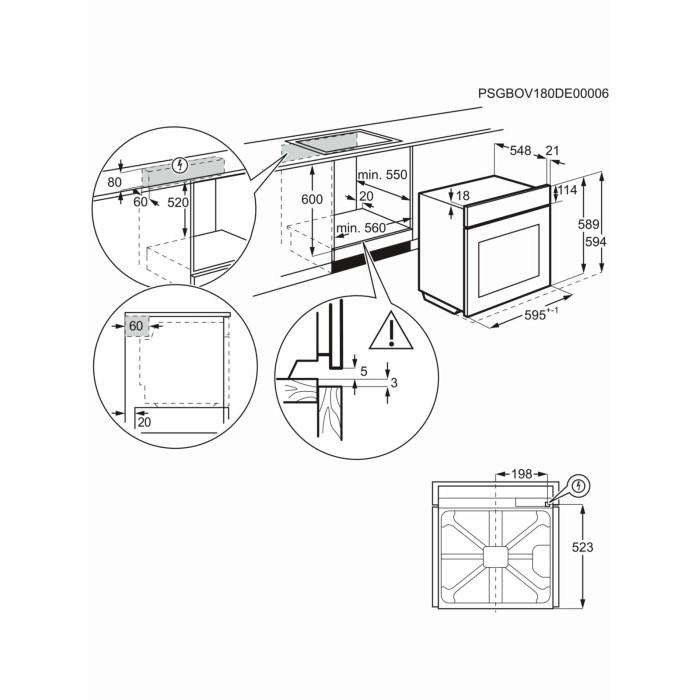 PSGBOV180DE00006

80
60
520

600
min. 550
20
min. 560

548
21
18
114
589
594
$595^{+-1}$

60
20

5
3

198
523