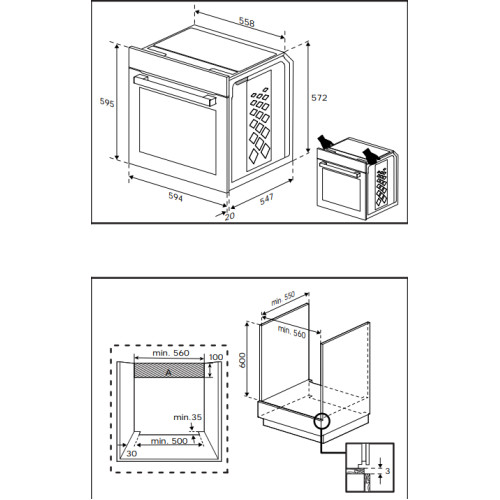 558
595
572
594
547
20

min. 550
min. 560
600
min. 560
100
A
min.35
min. 500
30
3