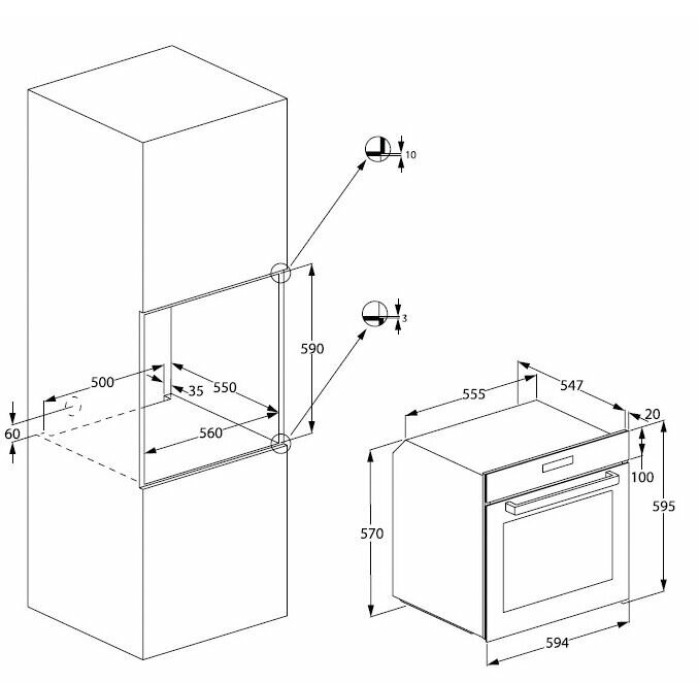 10

3

590

500

35

550

560

60

555

547

20

100

595

570

594