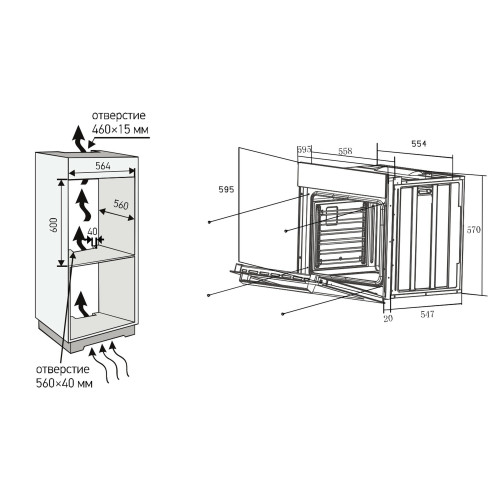 отверстие
460×15 мм

564
560
600
40

отверстие
560×40 мм

595
558
554
595
570
20
547