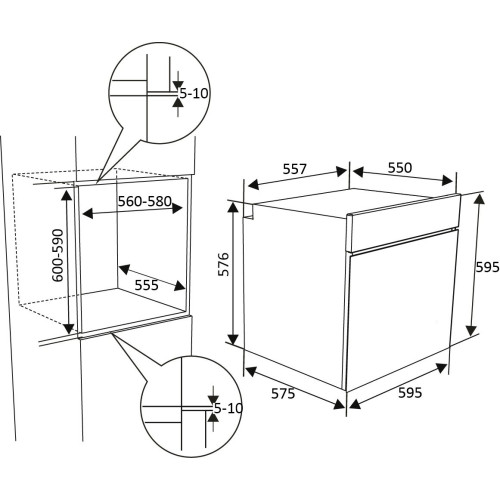 5-10
560-580
600-590
555
5-10
557
550
576
595
575
595