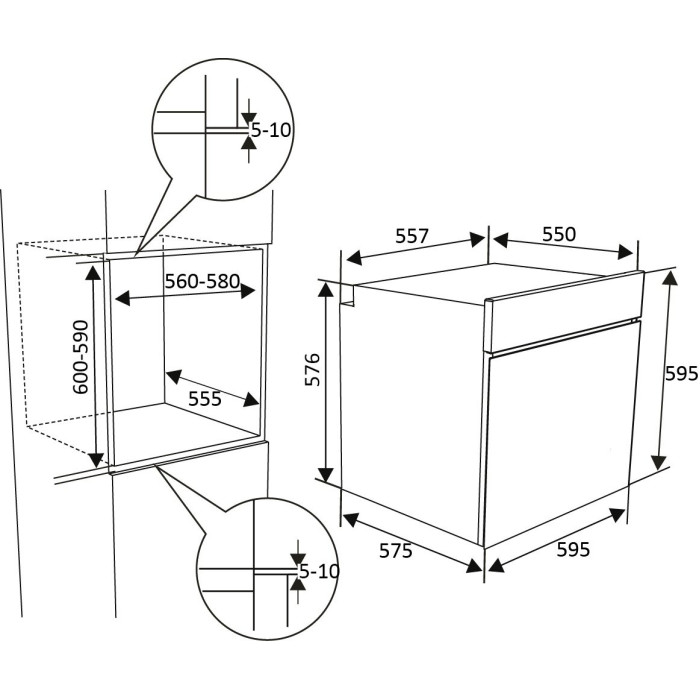 5-10

560-580

600-590

555

5-10

557

550

576

595

575

595