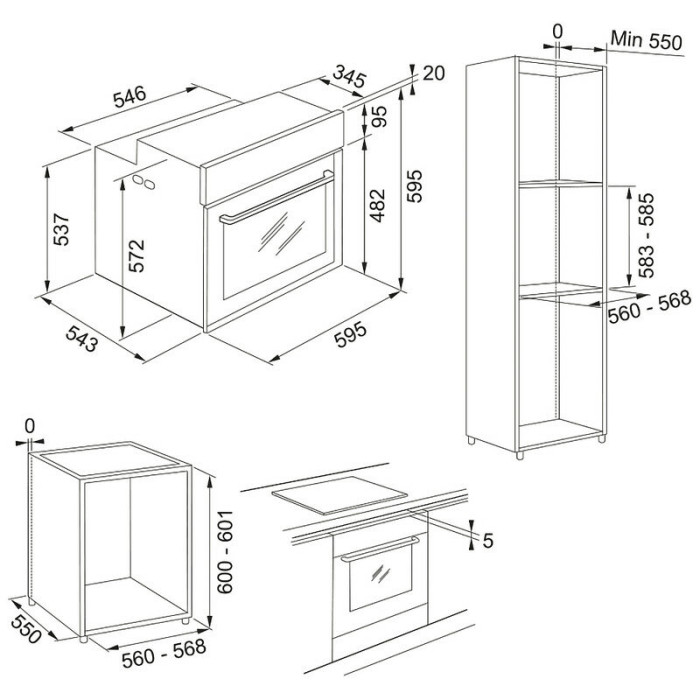 546
345
20
95
482
595
537
572
543
595
0
Min 550
583 - 585
560 - 568
0
600 - 601
550
560 - 568
5