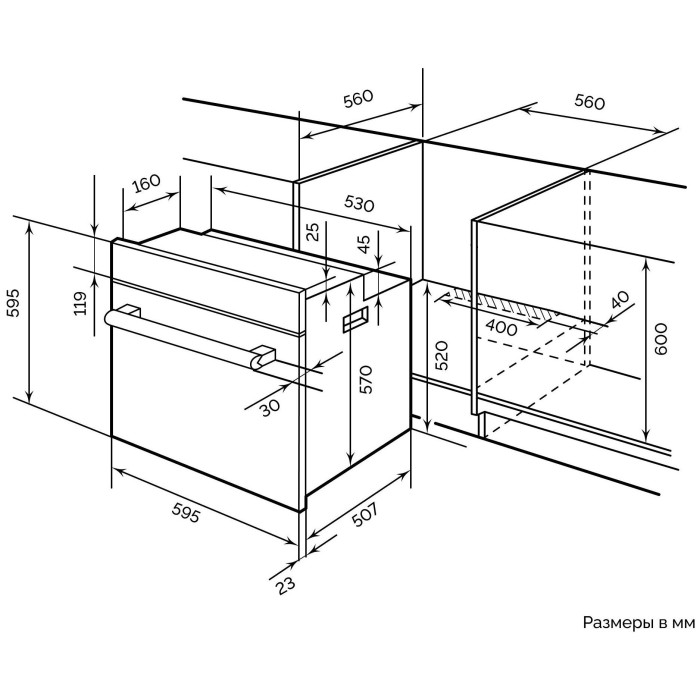 560
560
160
530
25
45
595
119
40
400
600
520
570
30
595
507
23
Размеры в мм