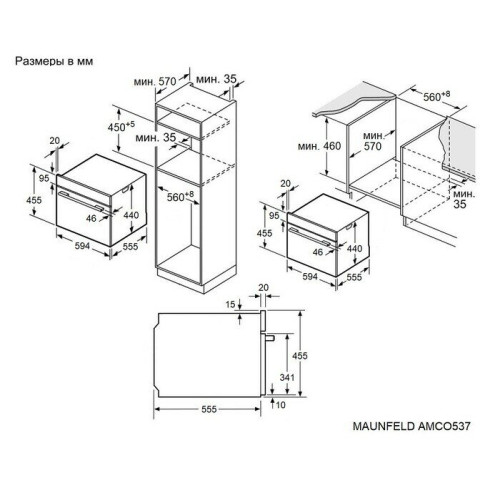 Размеры в мм

мин. 570
мин. 35
$450^{+5}$
мин. 35
20
95
455
46
440
$560^{+8}$
594
555

$560^{+8}$
мин. 460
мин. 570
мин. 35
20
95
455
46
440
594
555

20
15
455
341
10
555

MAUNFELD AMCO537