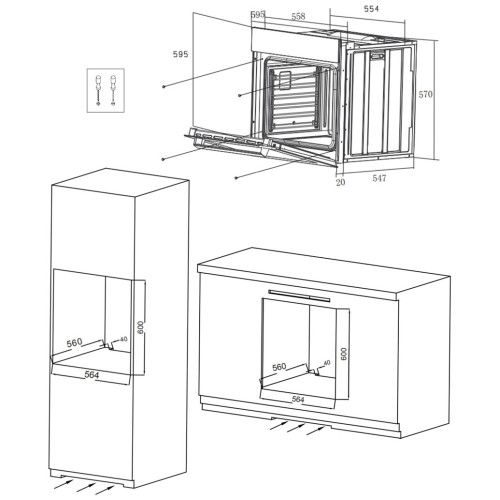 595
558
554
595
570
20
547
560
40
600
564
560
40
600
564