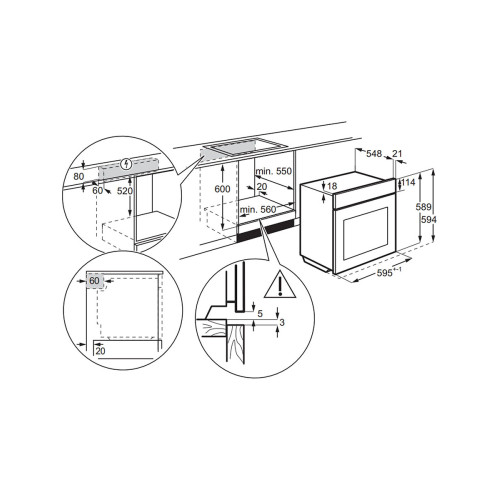 80
60
520
600
min. 550
20
min. 560
548
21
18
114
589
594
$595^{+-1}$
60
20
5
3