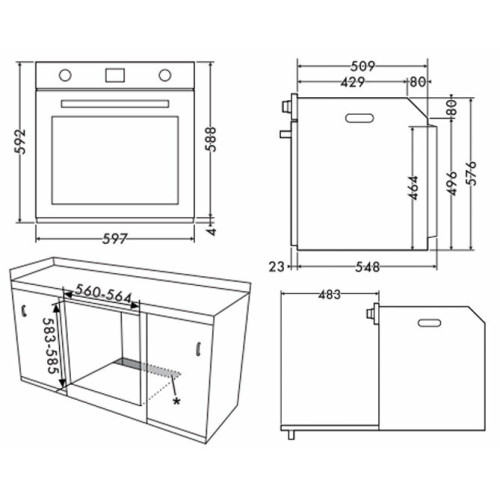 592
588
4
597
509
429
80
80
464
496
576
23
548
560-564
583-585
*
483