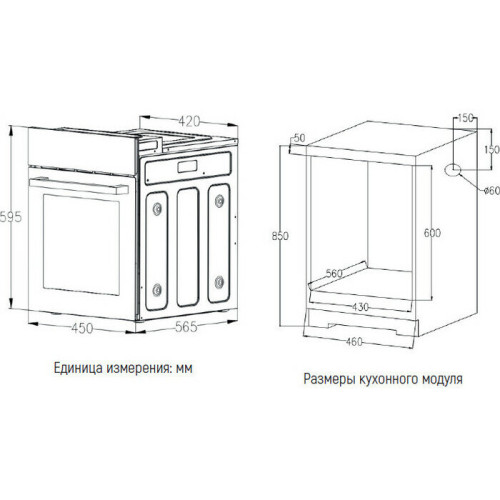 420
595
450
565
Единица измерения: мм

150
50
150
ø60
850
600
560
430
460
Размеры кухонного модуля