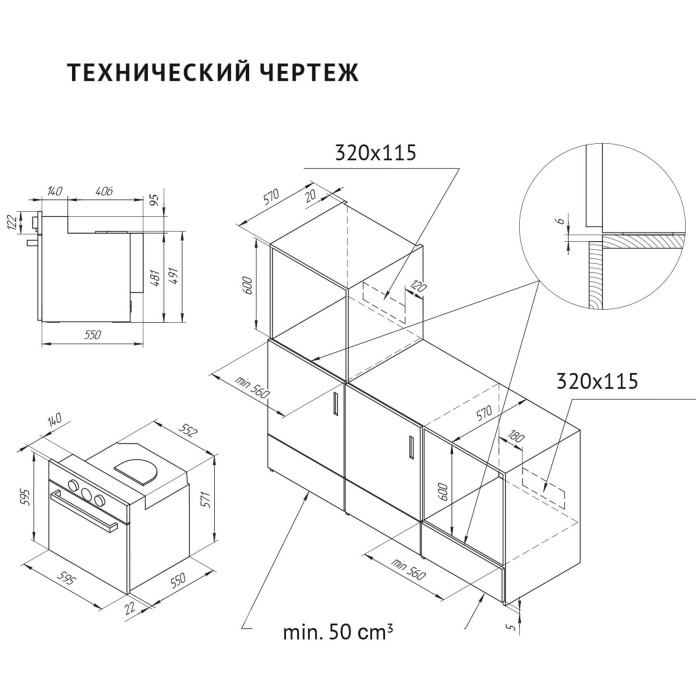 ТЕХНИЧЕСКИЙ ЧЕРТЕЖ

140
406
95
122
481
491
550

320x115
570
20
600
120
6
min 560

320x115
570
180
600
min 560
5

140
552
595
571
595
550
22

min. 50 cm³