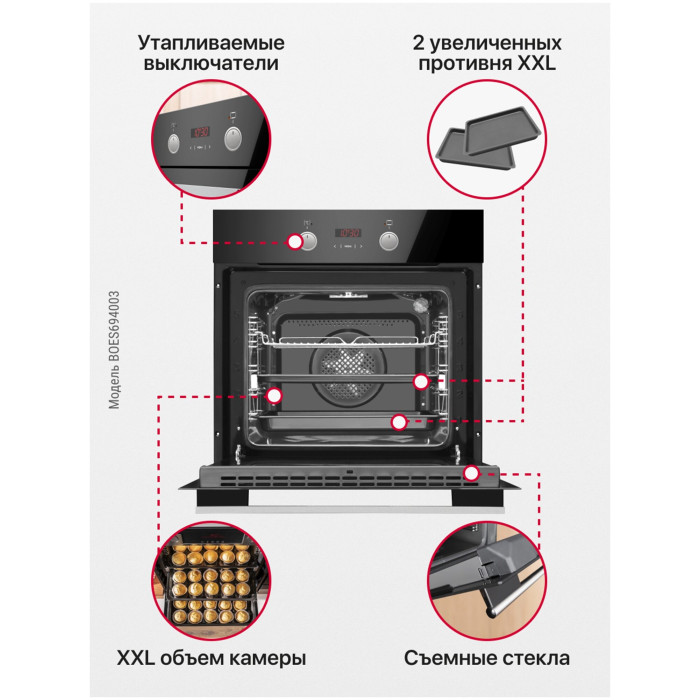 Утапливаемые выключатели

2 увеличенных противня XXL

Модель BOES694003

XXL объем камеры

Съемные стекла