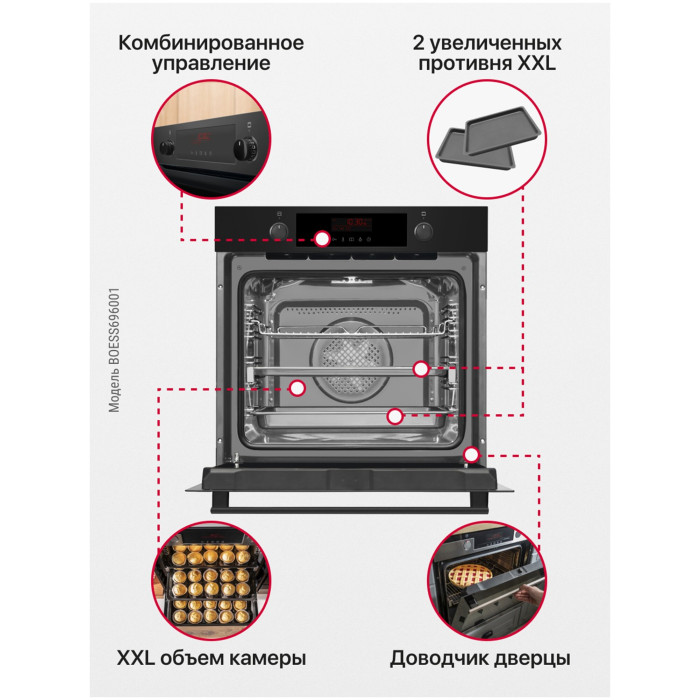 Комбинированное управление

2 увеличенных противня XXL

Модель BOESS696001

XXL объем камеры

Доводчик дверцы