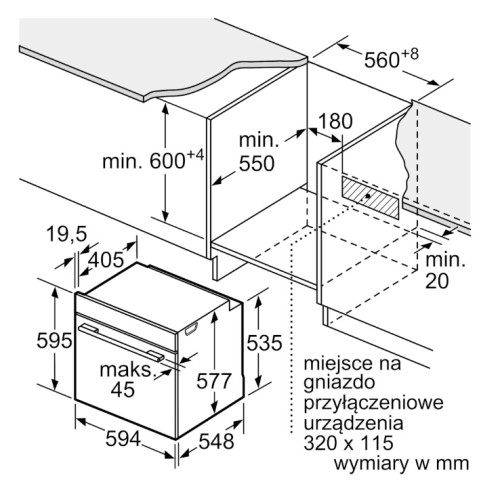 $560^{+8}$

180

min. $600^{+4}$

min. 550

19,5

405

min. 20

595

535

maks. 45

577

594

548

miejsce na gniazdo przyłączeniowe urządzenia 320 x 115

wymiary w mm