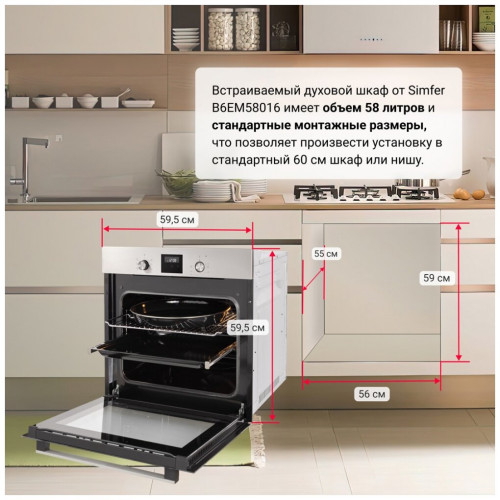 Встраиваемый духовой шкаф от Simfer B6EM58016 имеет объем 58 литров и стандартные монтажные размеры, что позволяет произвести установку в стандартный 60 см шкаф или нишу.

59,5 см

55 см

59 см

59,5 см

56 см