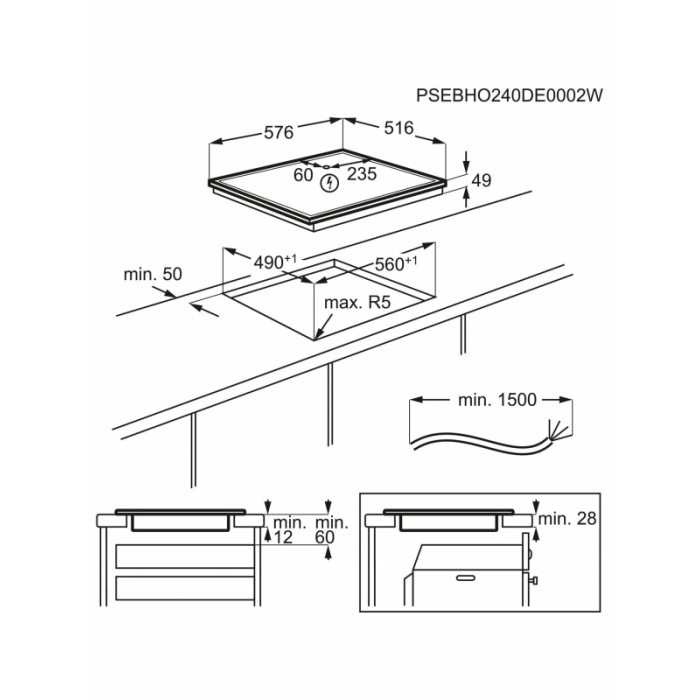 PSEBHO240DE0002W

576

516

60

235

49

$490^{+1}$

$560^{+1}$

min. 50

max. R5

min. 1500

min. 12

min. 60

min. 28