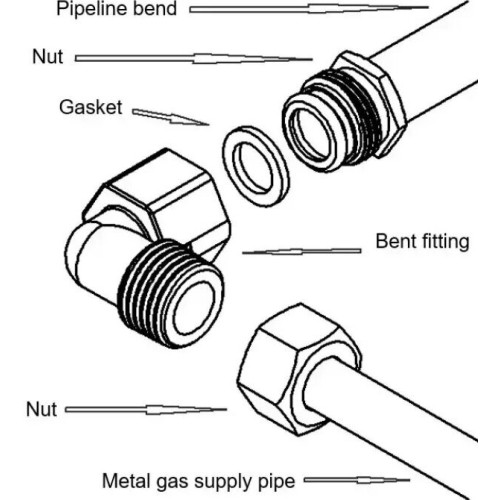 Pipeline bend

Nut

Gasket

Bent fitting

Nut

Metal gas supply pipe