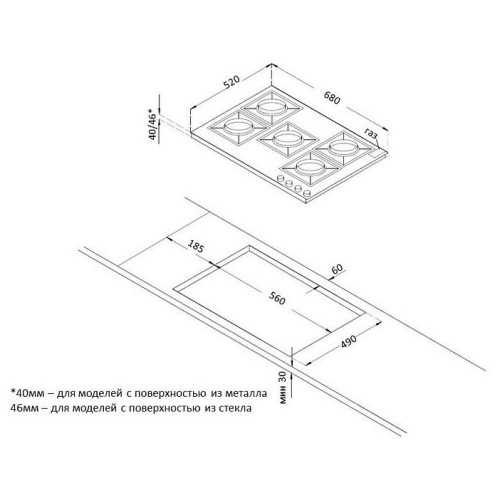 520
680
40/46*
газ
185
60
560
490
мин 30

*40мм – для моделей с поверхностью из металла
46мм – для моделей с поверхностью из стекла