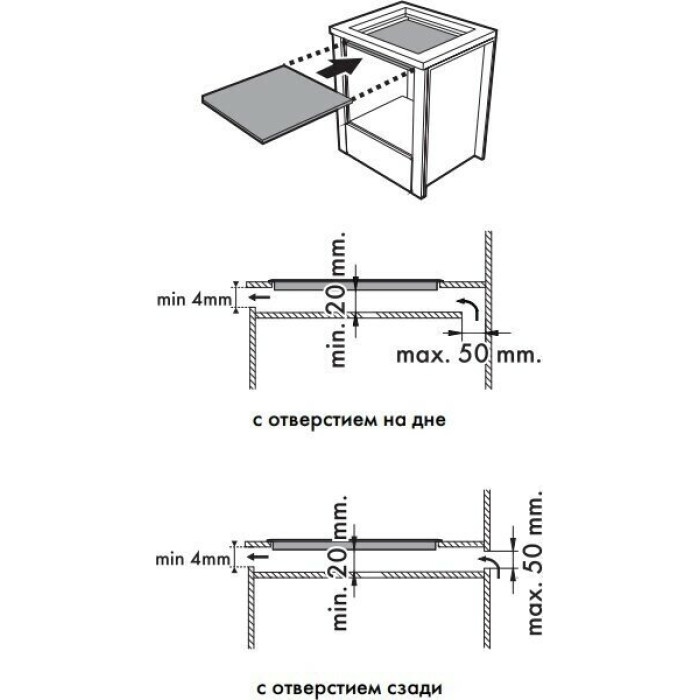 min 4mm

min. 20 mm.

max. 50 mm.

с отверстием на дне

min 4mm

min. 20 mm.

max. 50 mm.

с отверстием сзади