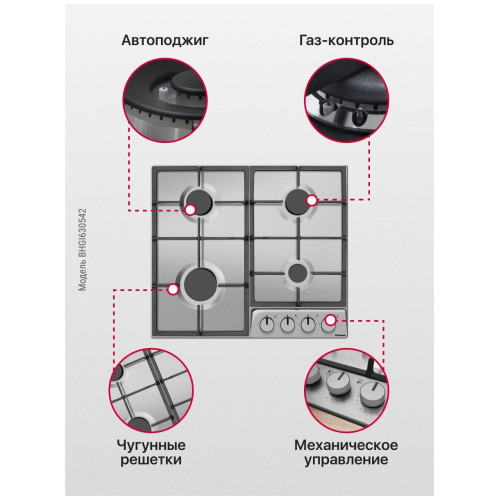 Автоподжиг

Газ-контроль

Модель BHGI630542

Чугунные решетки

Механическое управление