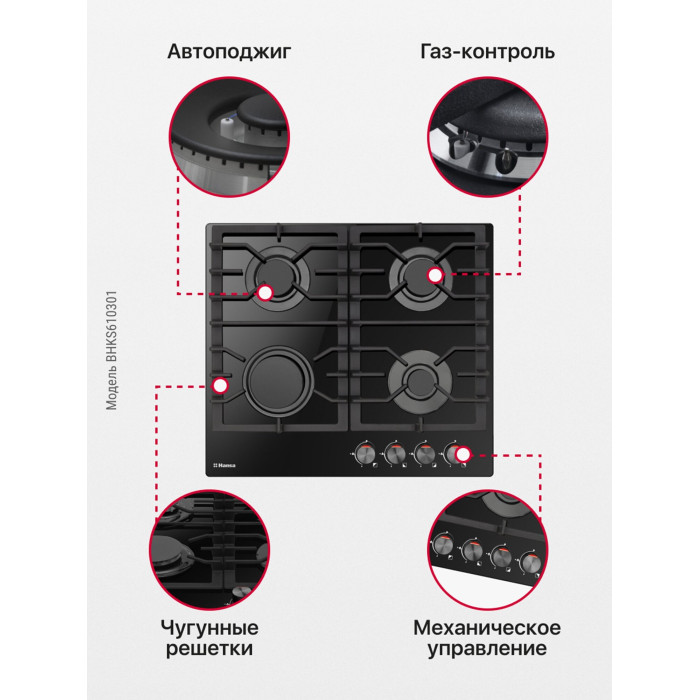 Автоподжиг

Газ-контроль

Модель BHKS610301

Hansa

Чугунные решетки

Механическое управление